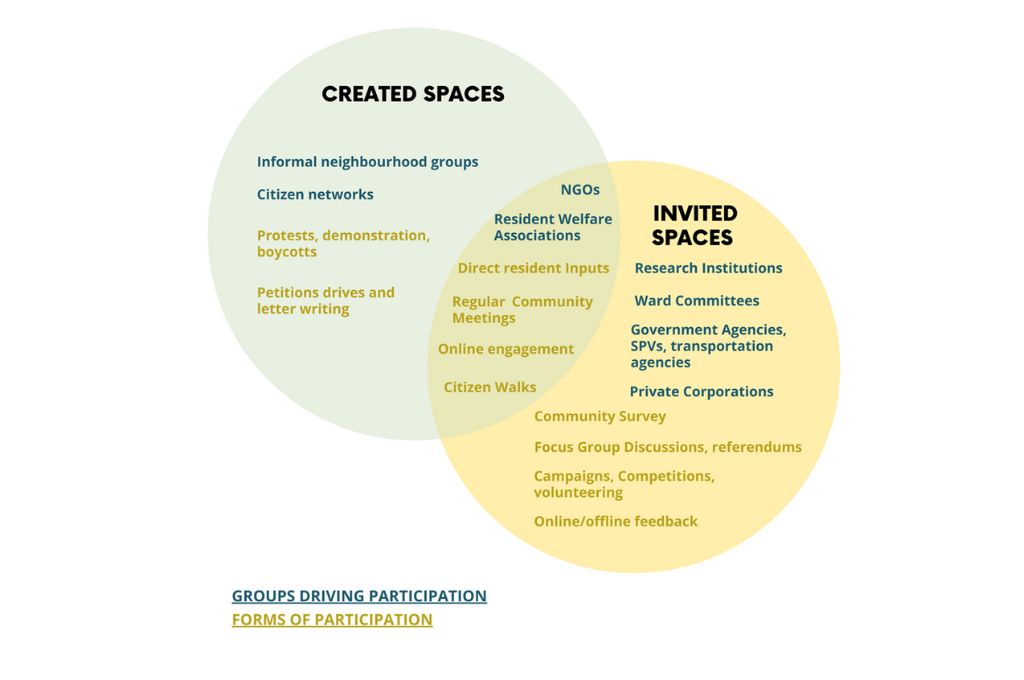 CREATED SPACES

Informal neighbourhood groups

Citizen networks

Protests, demonstration, boycotts

Petitions drives and letter writing

NGOs

Resident Welfare Associations

Direct resident Inputs

Regular Community Meetings

Online engagement

Citizen Walks

INVITED SPACES

Research Institutions

Ward Committees

Government Agencies, SPVs, transportation agencies

Private Corporations

Community Survey

Focus Group Discussions, referendums

Campaigns, Competitions, volunteering

Online/offline feedback

GROUPS DRIVING PARTICIPATION

FORMS OF PARTICIPATION