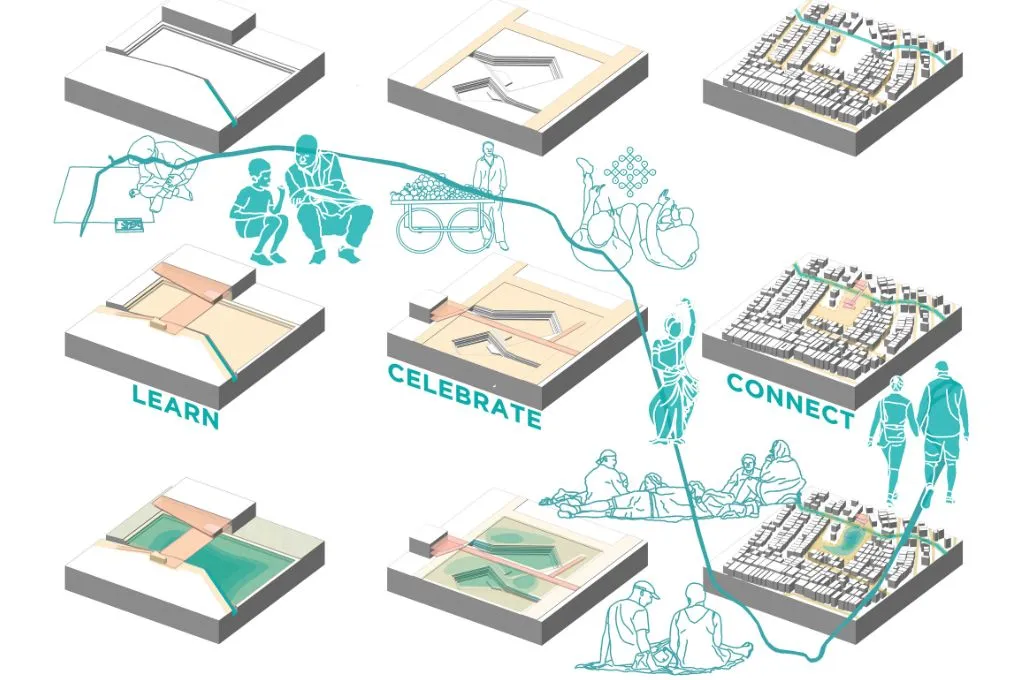 LEARN

CELEBRATE

CONNECT